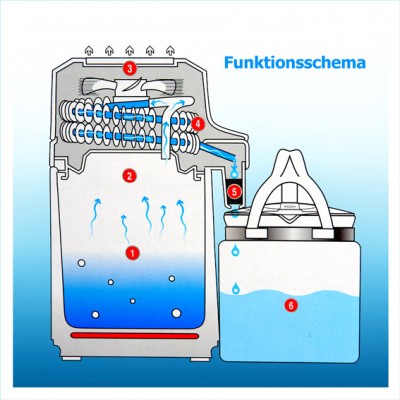 Funktionsschema

3

4

2

5

1

6